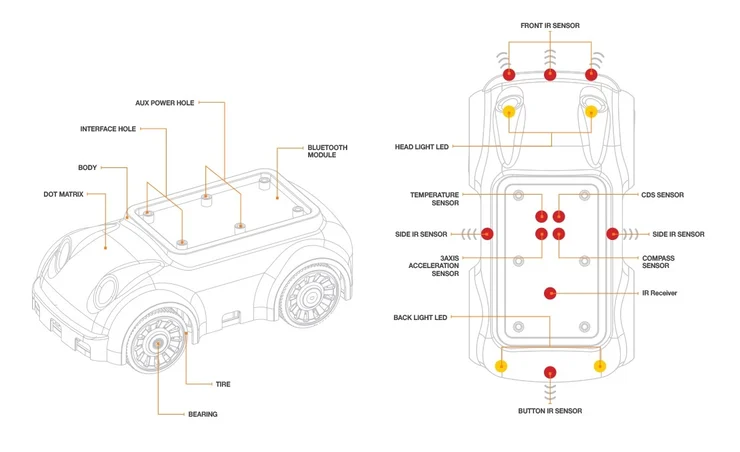 AUX POWER HOLE

INTERFACE HOLE

BLUETOOTH MODULE

BODY

DOT MATRIX

TIRE

BEARING

FRONT IR SENSOR

HEAD LIGHT LED

TEMPERATURE SENSOR

CDS SENSOR

SIDE IR SENSOR

SIDE IR SENSOR

3AXIS ACCELERATION SENSOR

COMPASS SENSOR

IR Receiver

BACK LIGHT LED

BUTTON IR SENSOR